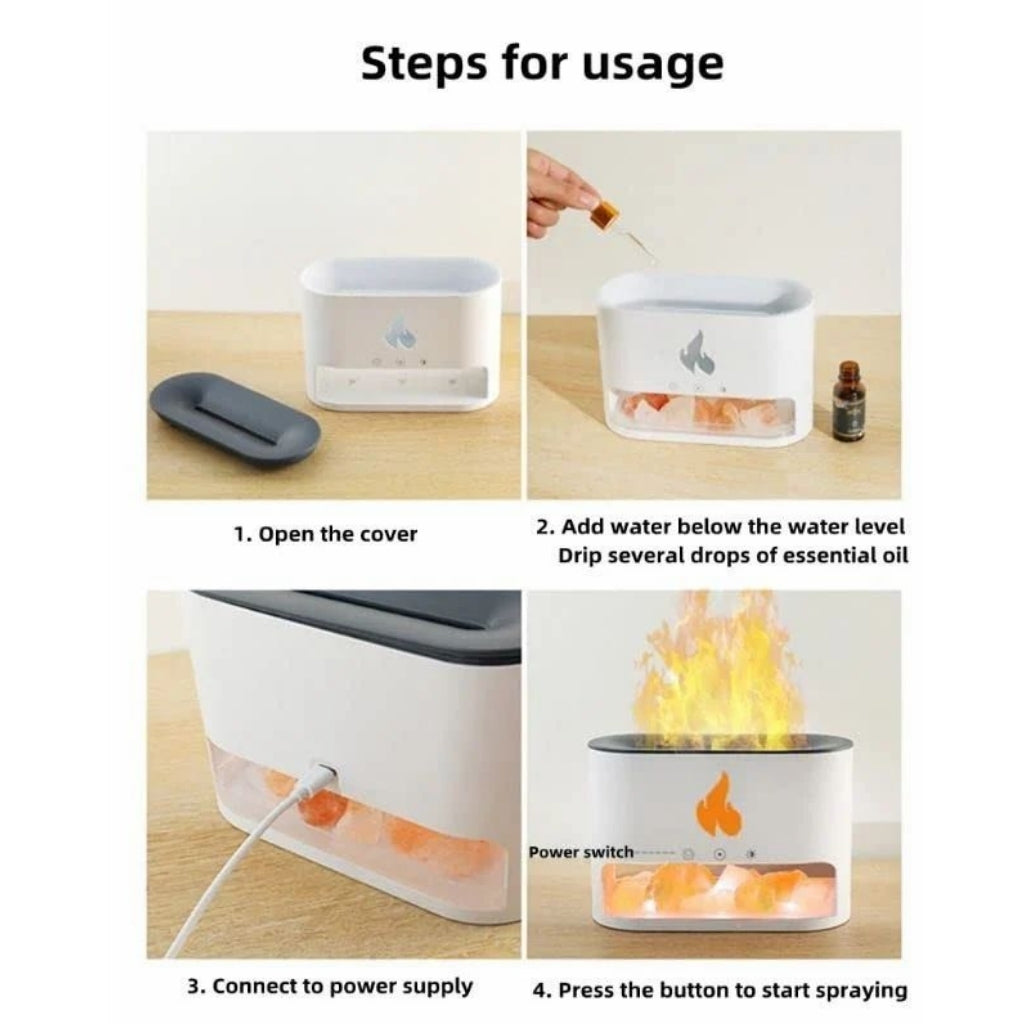 Steps for usage

1. Open the cover

2. Add water below the water level
Drip several drops of essential oil

3. Connect to power supply

Power switch

4. Press the button to start spraying