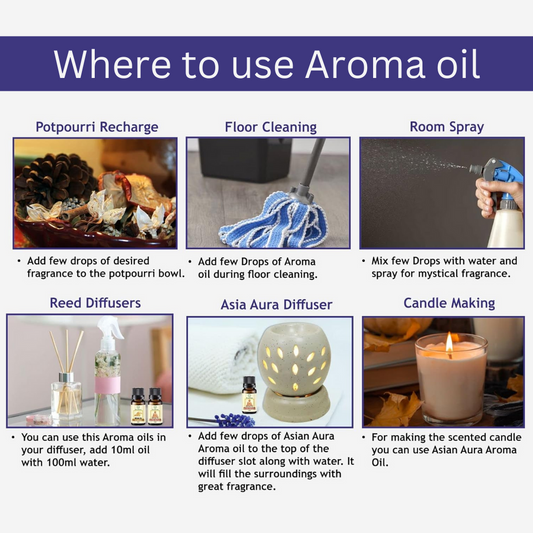 Where to use Aroma oil

Potpourri Recharge

• Add few drops of desired fragrance to the potpourri bowl.

Floor Cleaning

• Add few Drops of Aroma oil during floor cleaning.

Room Spray

• Mix few Drops with water and spray for mystical fragrance.

Reed Diffusers

• You can use this Aroma oils in your diffuser, add 10ml oil with 100ml water.

Asia Aura Diffuser

• Add few drops of Asian Aura Aroma oil to the top of the diffuser slot along with water. It will fill the surroundings with great fragrance.

Candle Making

• For making the scented candle you can use Asian Aura Aroma Oil.