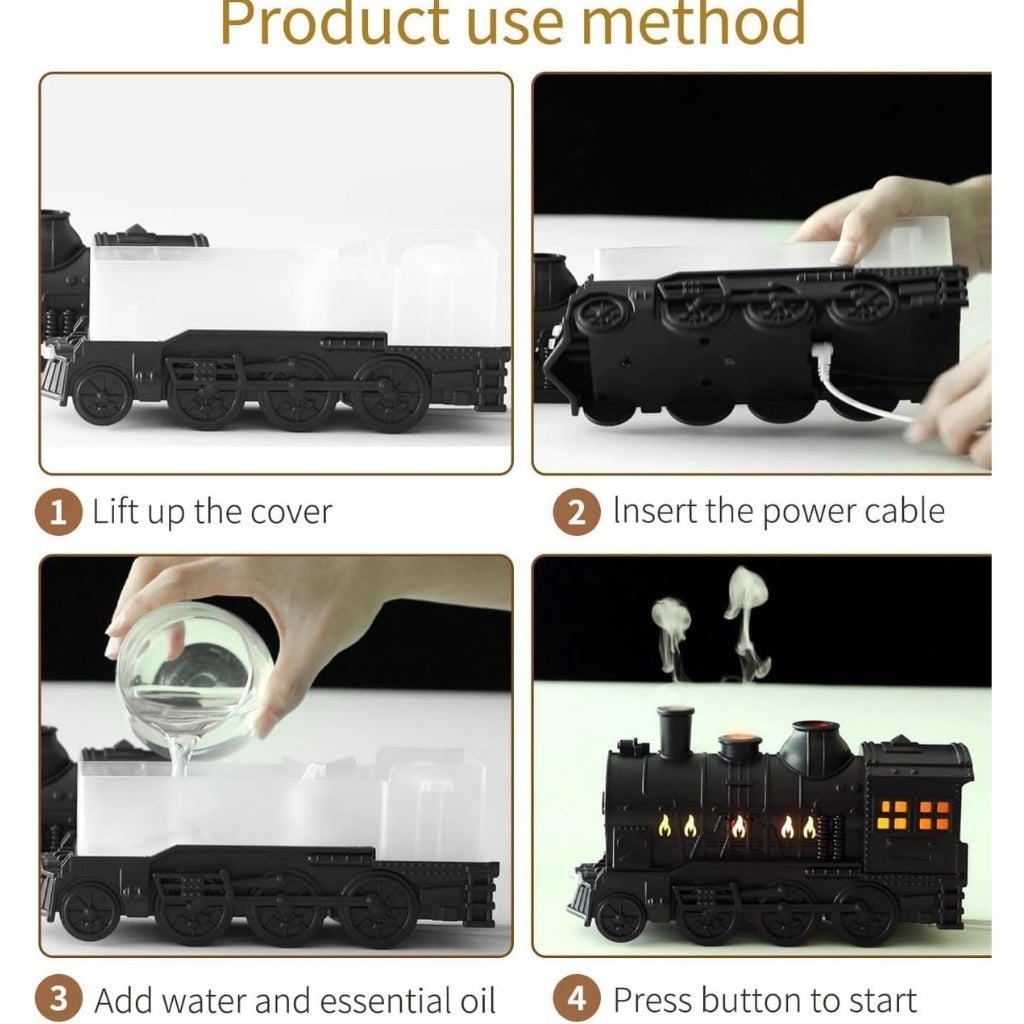 Product use method

1 Lift up the cover

2 Insert the power cable

3 Add water and essential oil

4 Press button to start