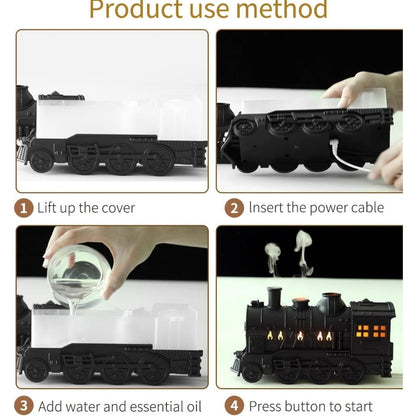 Product use method

1 Lift up the cover

2 Insert the power cable

3 Add water and essential oil

4 Press button to start