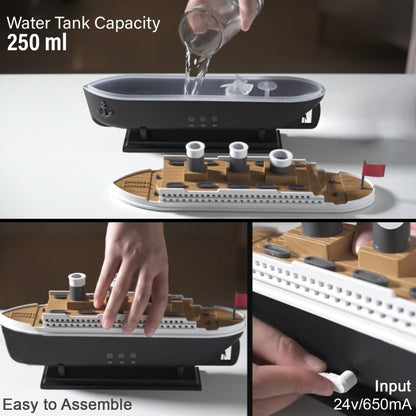 Water Tank Capacity
250 ml

Easy to Assemble

Input
24v/650mA