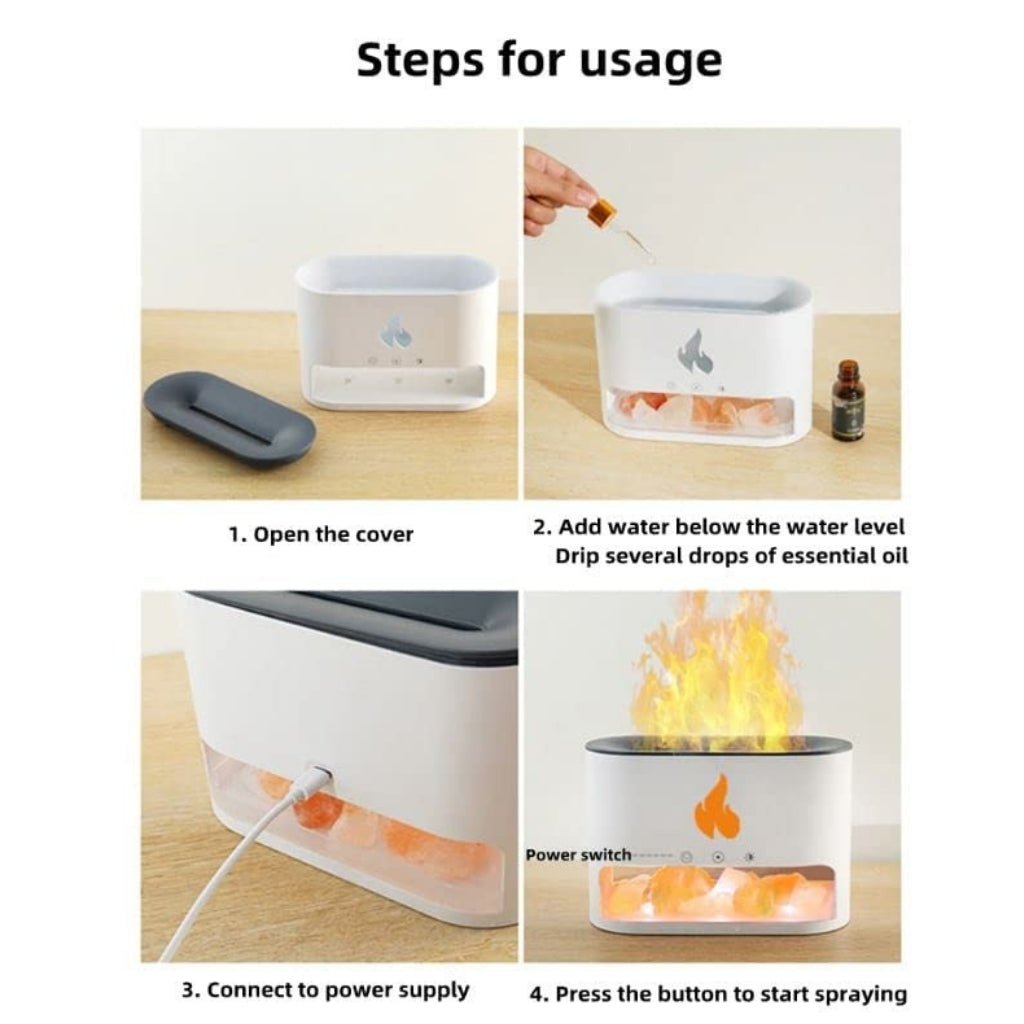 Steps for usage

1. Open the cover

2. Add water below the water level
Drip several drops of essential oil

3. Connect to power supply

Power switch

4. Press the button to start spraying